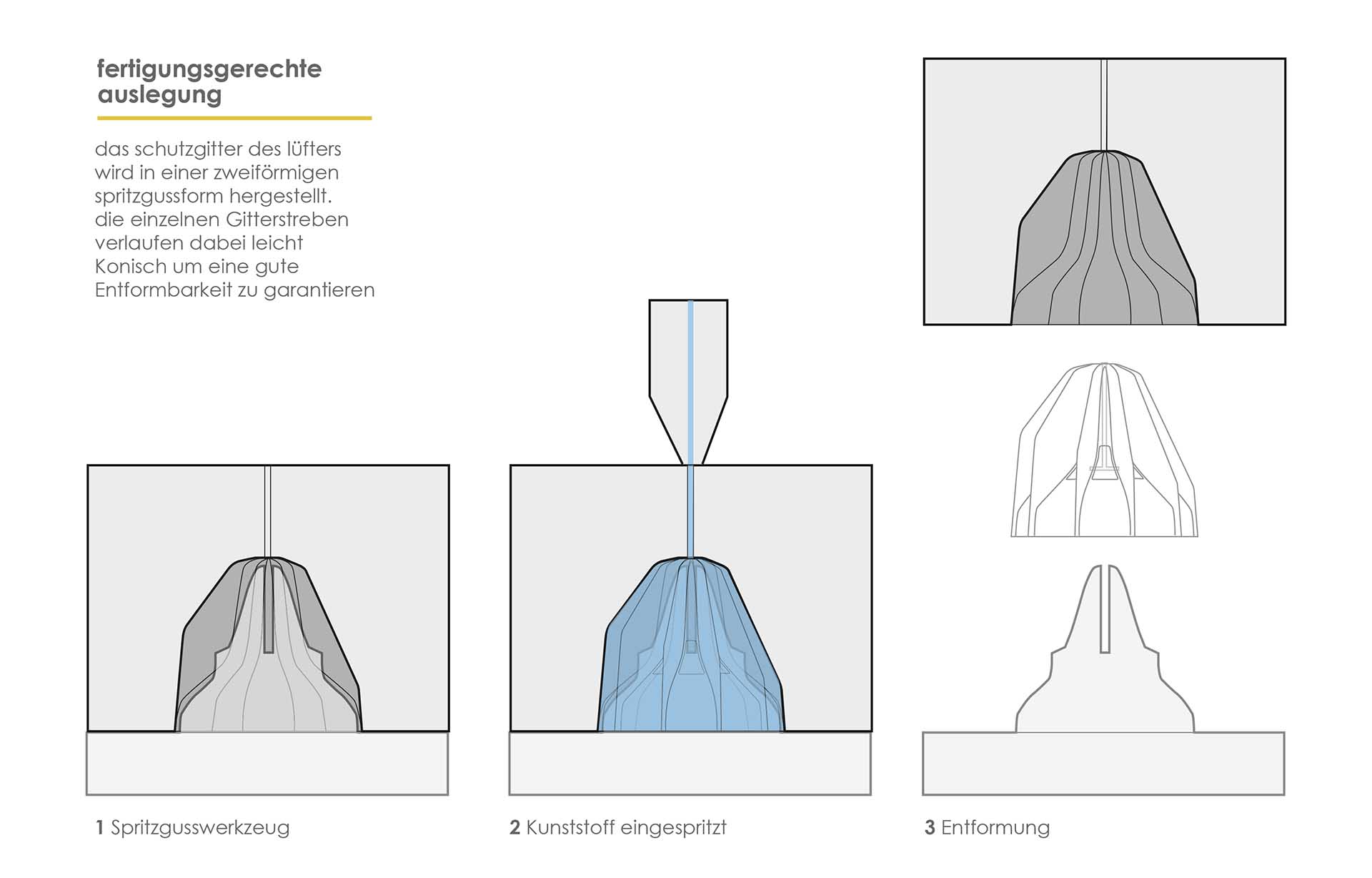 fertigungsgerechte auslegung

das schutzgitter des lüfters wird in einer zweiförmigen spritzgussform hergestellt. die einzelnen Gitterstreben verlaufen dabei leicht Konisch um eine gute Entformbarkeit zu garantieren

1 Spritzgusswerkzeug

2 Kunststoff eingespritzt

3 Entformung